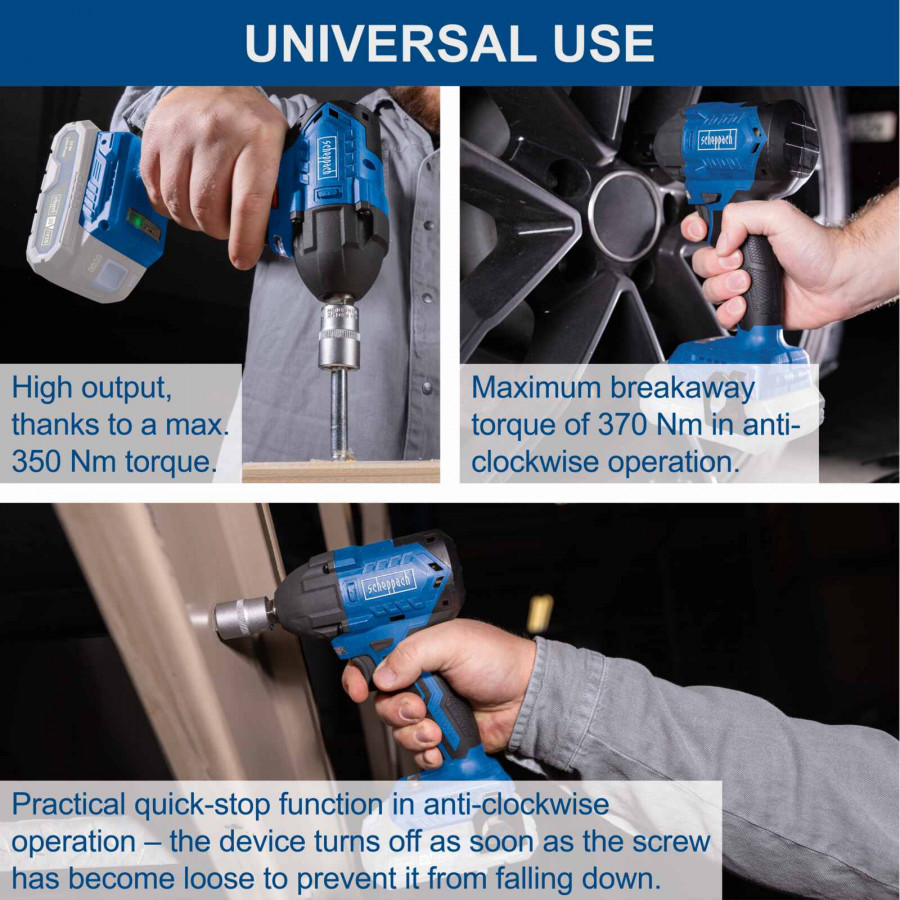 UNIVERSAL USE

scheppach

High output, thanks to a max. 350 Nm torque.

scheppach

Maximum breakaway torque of 370 Nm in anti-clockwise operation.

scheppach

Practical quick-stop function in anti-clockwise operation – the device turns off as soon as the screw has become loose to prevent it from falling down.