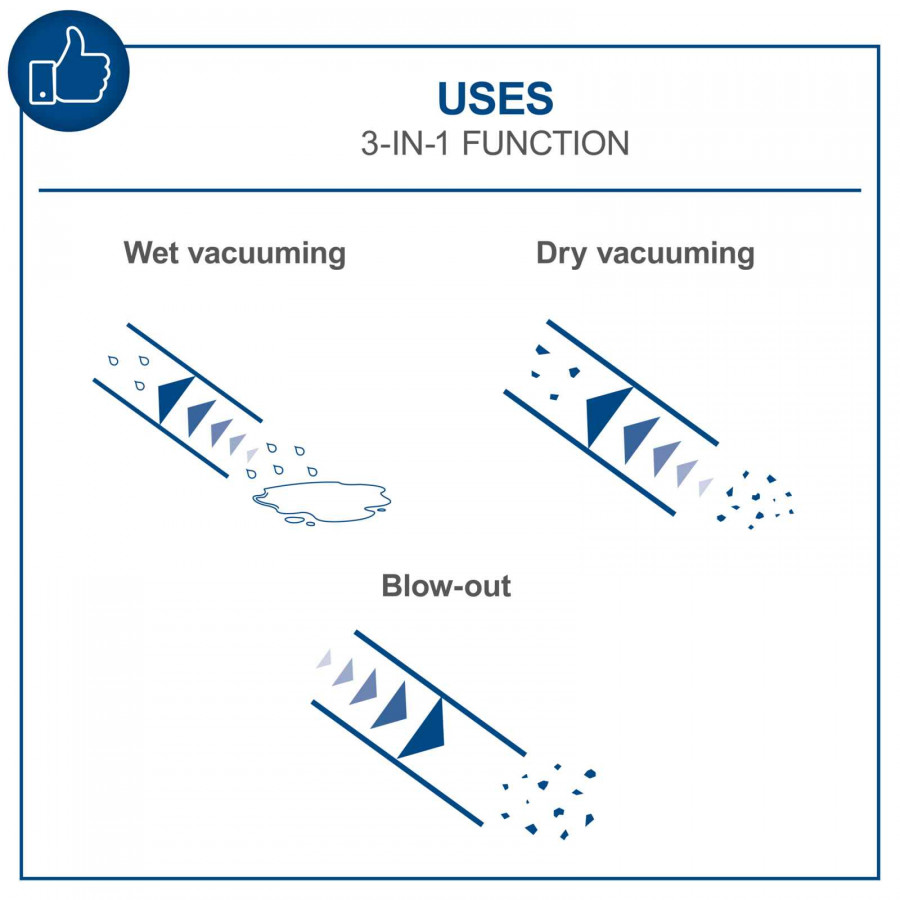 USES
3-IN-1 FUNCTION

Wet vacuuming

Dry vacuuming

Blow-out