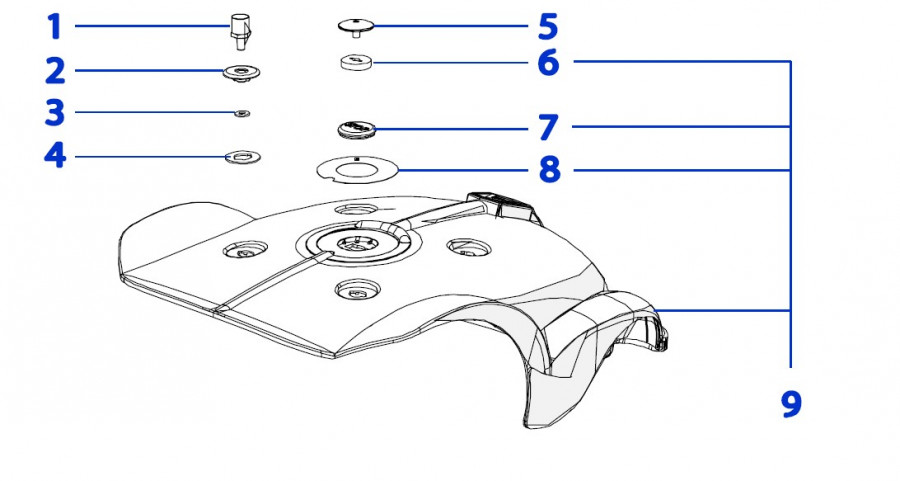 1
2
3
4
5
6
7
8
9