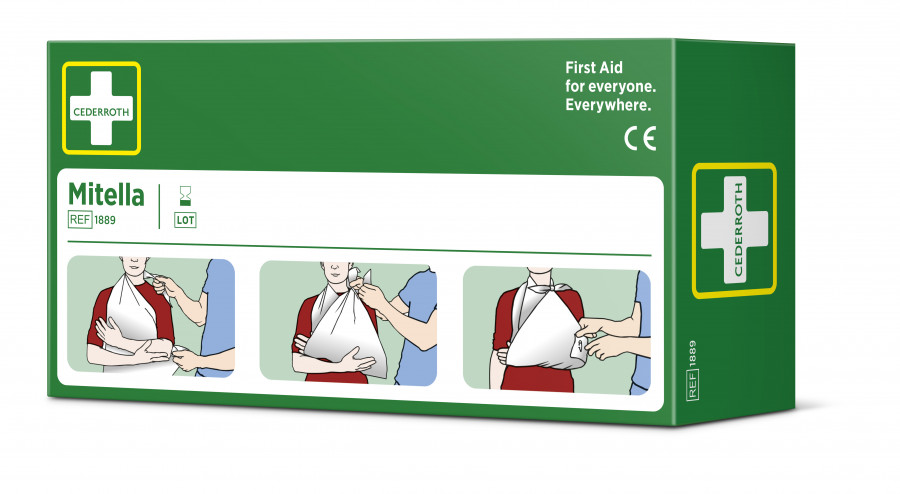 CEDERROTH

First Aid
for everyone.
Everywhere.

CE

Mitella
REF 1889

LOT

CEDERROTH

REF 1889