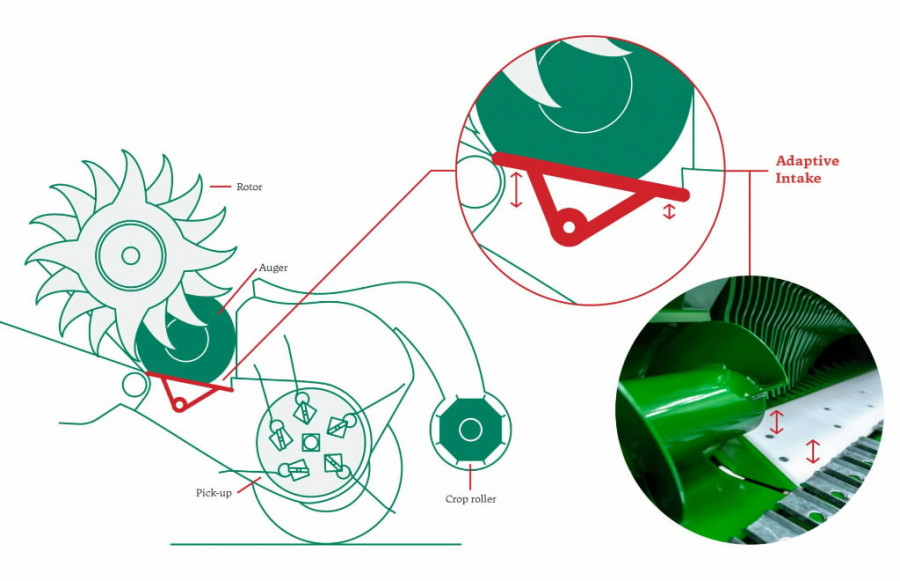 Rotor

Auger

Pick-up

Crop roller

Adaptive Intake