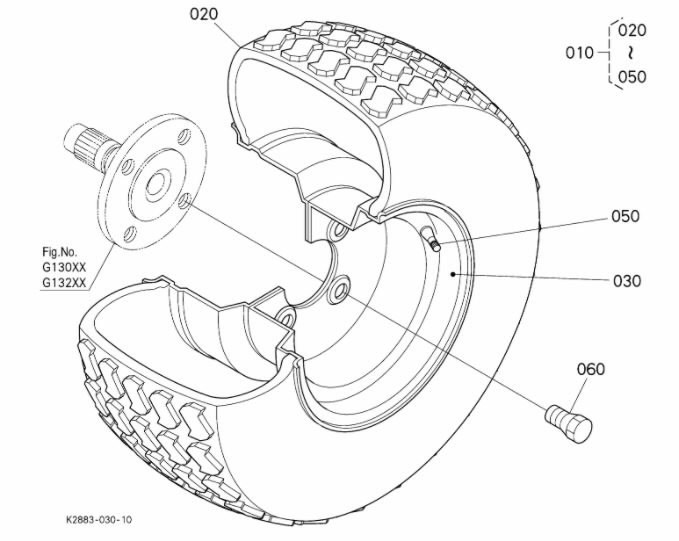 020

010 020 ~ 050

Fig.No.
G130XX
G132XX

050

030

060

K2883-030-10