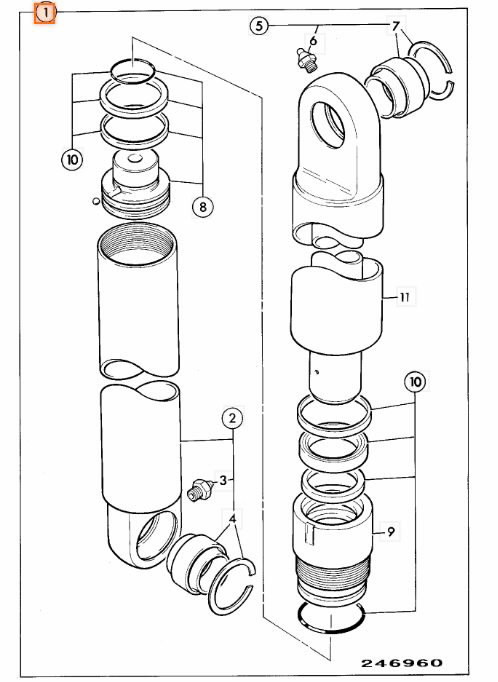 1
5
6
7
10
8
11
10
2
3
4
9
246960