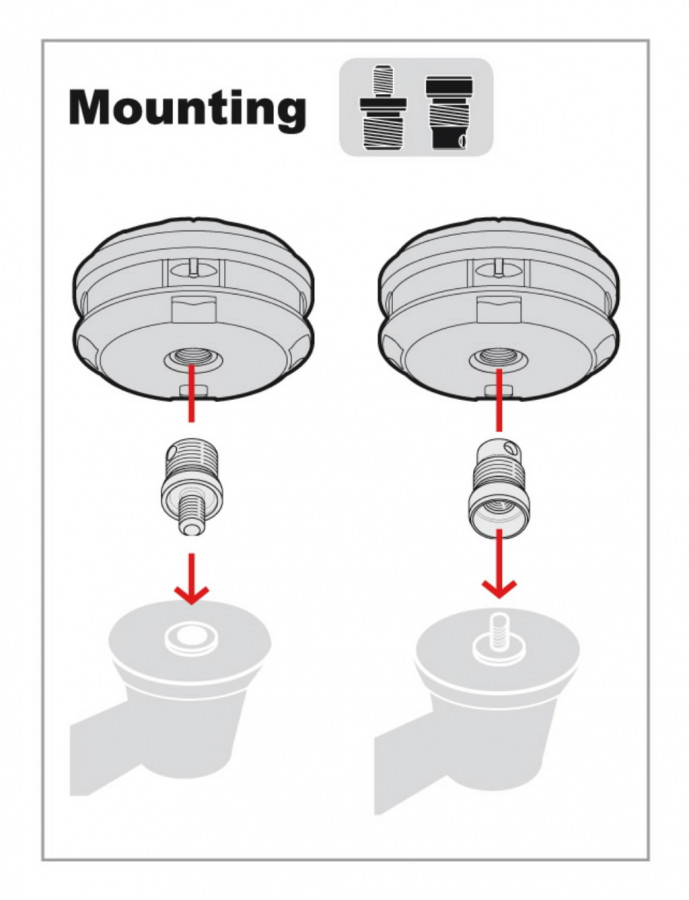 Mounting