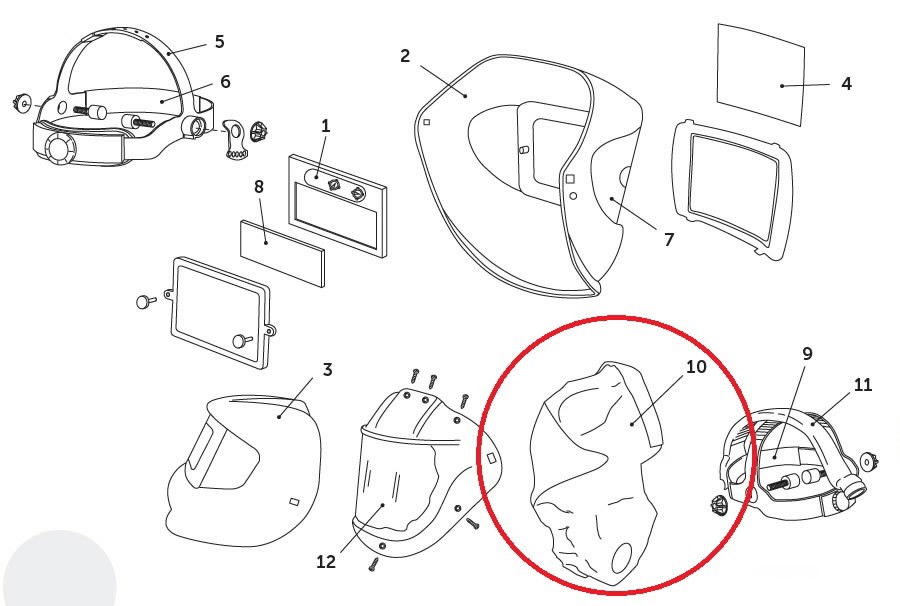 5
6
2
4
1
8
7
3
10
9
11
12