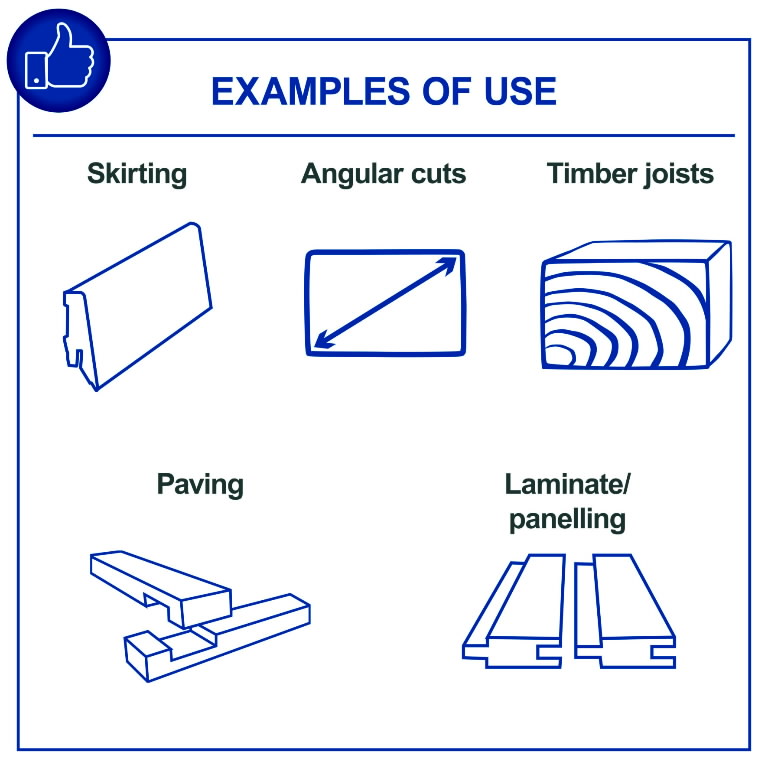 EXAMPLES OF USE

Skirting

Angular cuts

Timber joists

Paving

Laminate/ panelling