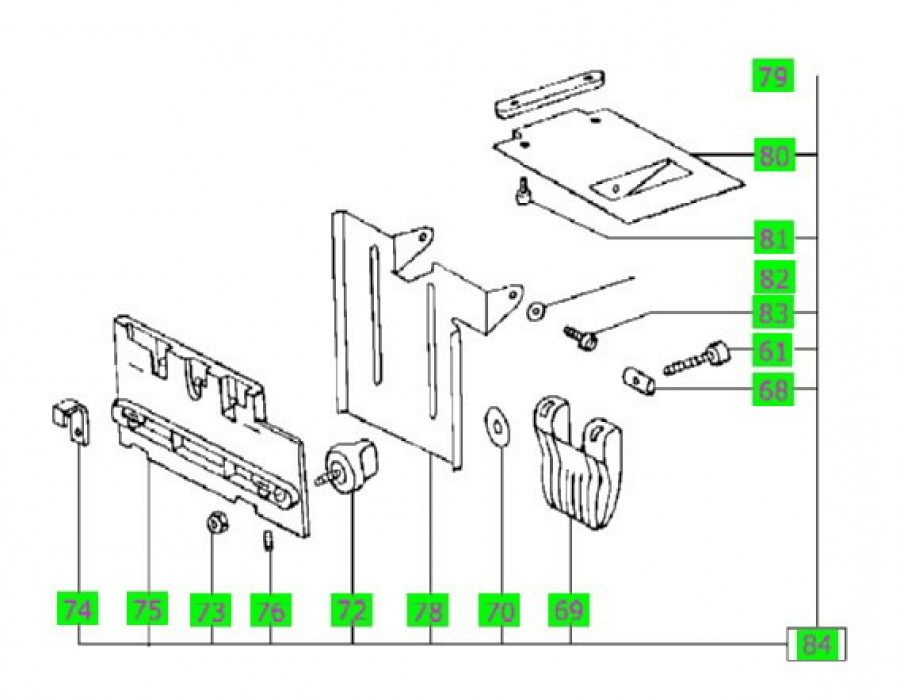 79
80
81
82
83
61
68
74
75
73
76
72
78
70
69
84