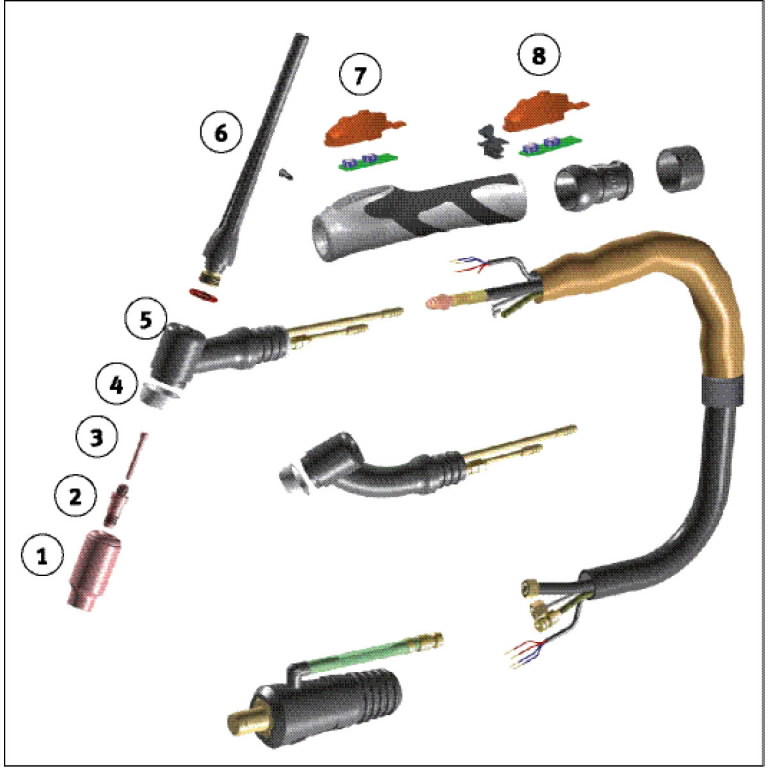 6
7
8
5
4
3
2
1