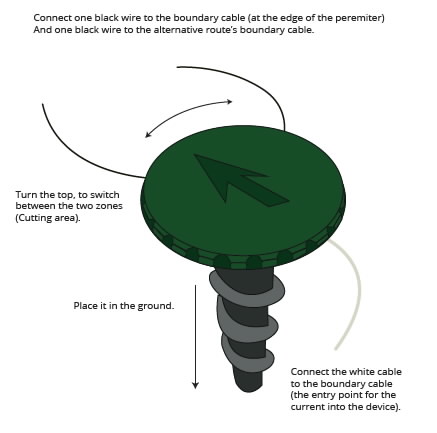 Connect one black wire to the boundary cable (at the edge of the peremiter)
And one black wire to the alternative route's boundary cable.

Turn the top, to switch between the two zones (Cutting area).

Place it in the ground.

Connect the white cable to the boundary cable (the entry point for the current into the device).