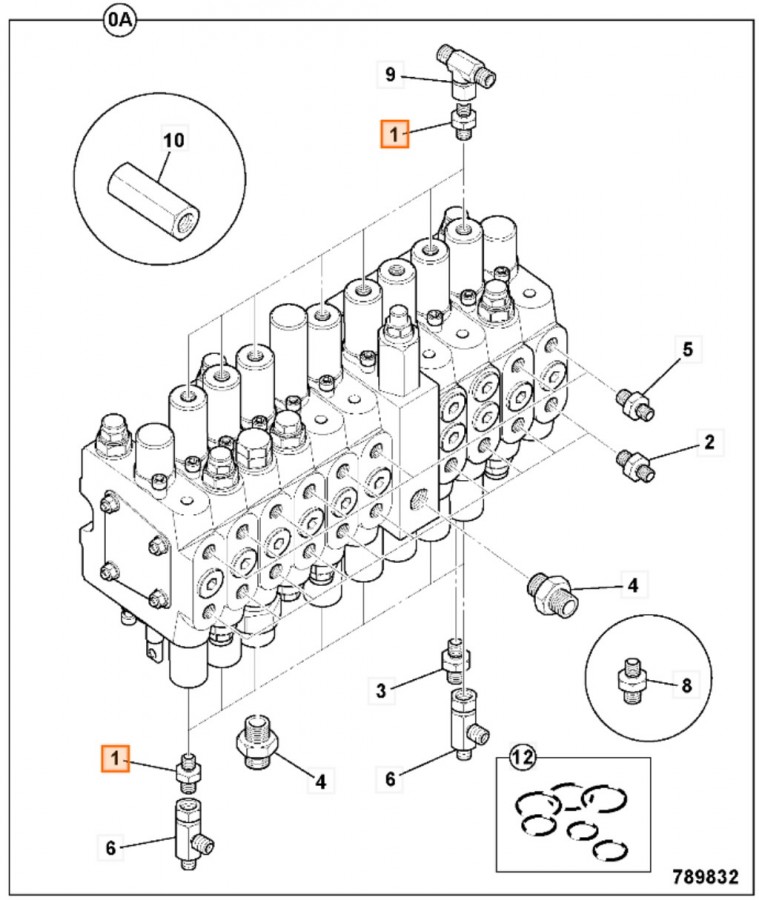 0A
9
1
10
5
2
4
3
8
1
4
6
12
6
789832