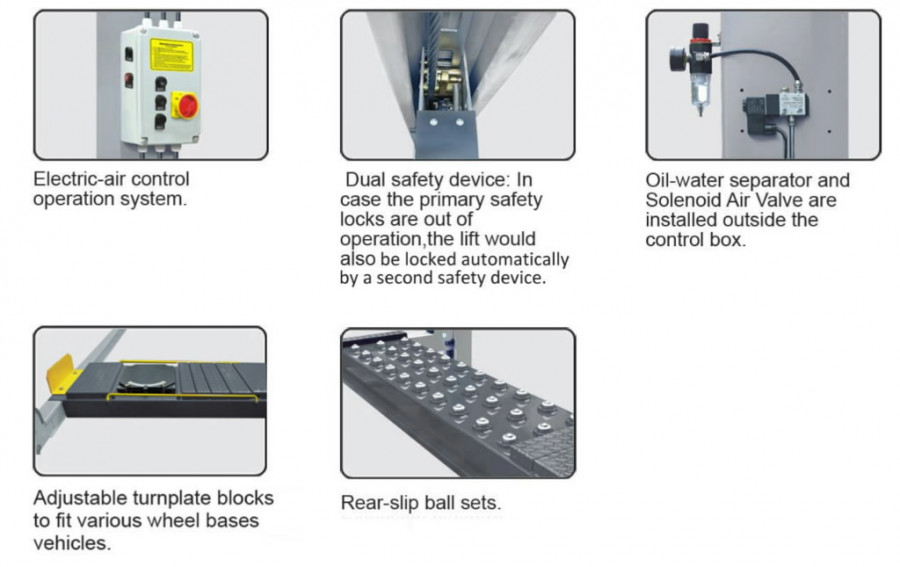 Electric-air control operation system.

Dual safety device: In case the primary safety locks are out of operation,the lift would also be locked automatically by a second safety device.

Oil-water separator and Solenoid Air Valve are installed outside the control box.

Adjustable turnplate blocks to fit various wheel bases vehicles.

Rear-slip ball sets.