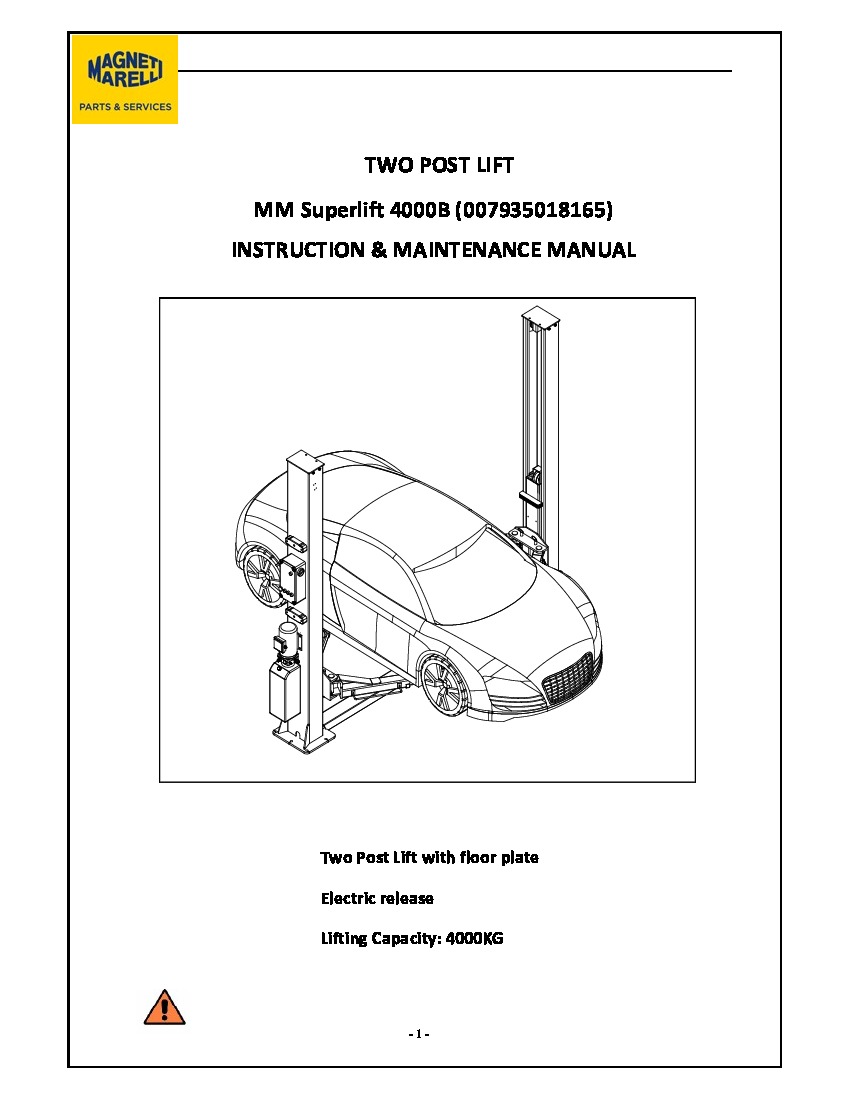 MAGNETI MARELLI
PARTS & SERVICES

TWO POST LIFT

MM Superlift 4000B (007935018165)

INSTRUCTION & MAINTENANCE MANUAL

Two Post Lift with floor plate

Electric release

Lifting Capacity: 4000KG

- 1 -